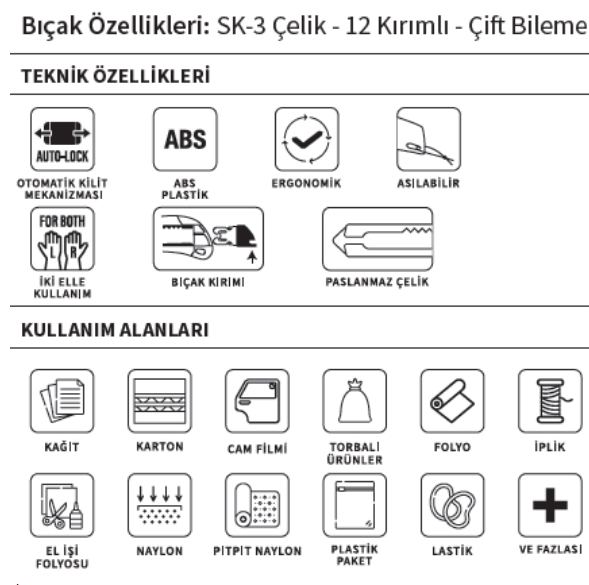 Bıçak Özellikleri: SK-3 Çelik - 12 Kırımlı - Çift Bileme

TEKNİK ÖZELLİKLERİ

AUTO-LOCK
OTOMATİK KİLİT MEKANİZMASI

ABS
ABS PLASTİK

ERGONOMİK

ASILABİLİR

FOR BOTH
L R
İKİ ELLE KULLANIM

BIÇAK KIRIMI

PASLANMAZ ÇELİK

KULLANIM ALANLARI

KAĞIT

KARTON

CAM FİLMİ

TORBALI ÜRÜNLER

FOLYO

İPLİK

EL İŞİ FOLYOSU

NAYLON

PITPIT NAYLON

PLASTİK PAKET

LASTİK

VE FAZLASI